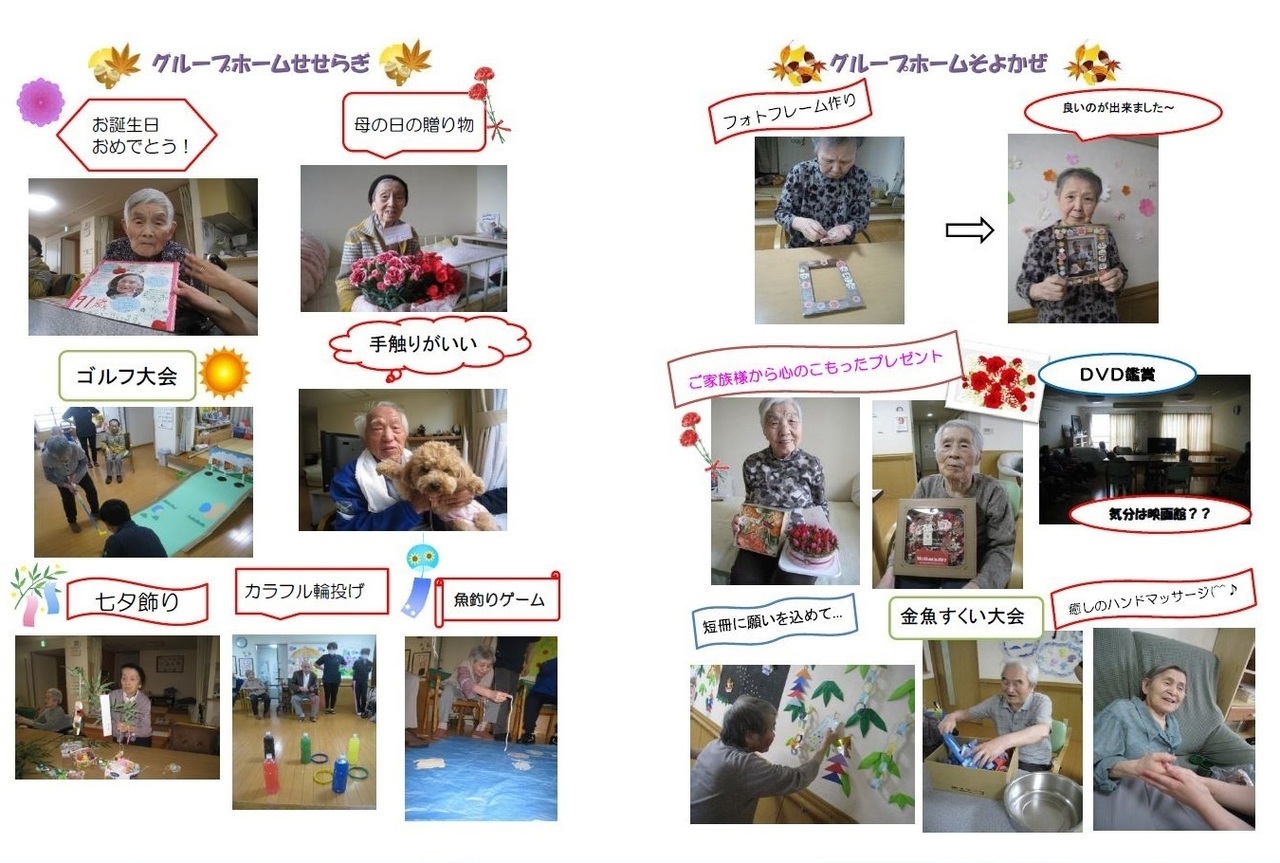 グループホームせせらぎ

お誕生日
おめでとう！

母の日の贈り物

ゴルフ大会

手触りがいい

七夕飾り

カラフル輪投げ

魚釣りゲーム

グループホームそよかぜ

フォトフレーム作り

良いのが出来ました～

ご家族様から心のこもったプレゼント

DVD鑑賞

気分は映画館？？

短冊に願いを込めて…

金魚すくい大会

癒しのハンドマッサージ(^^♪